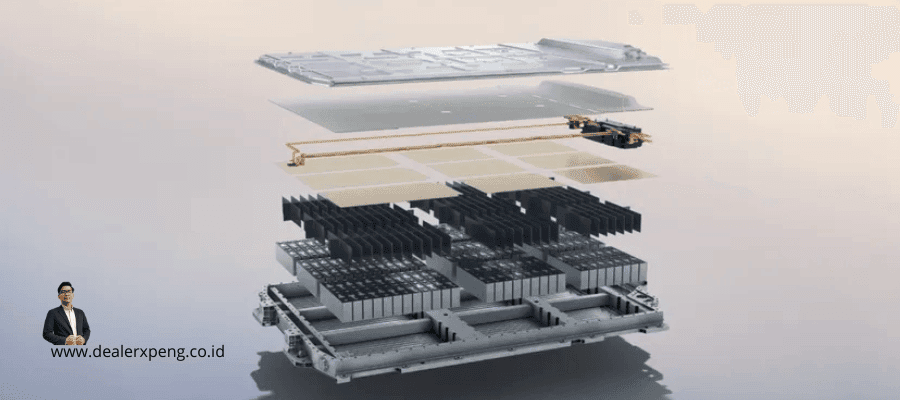 www.dealerxpeng.co.id